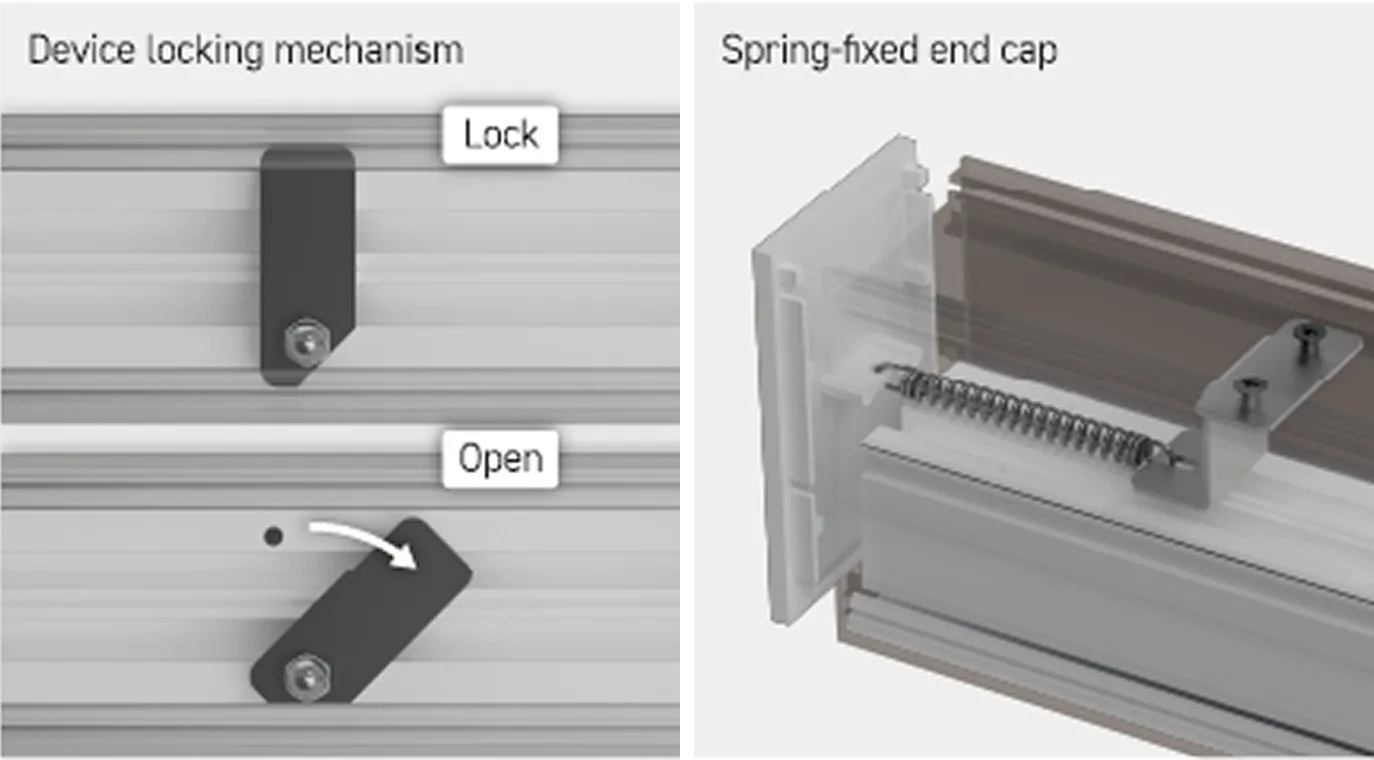 Device locking mechanism

Lock

Open

Spring-fixed end cap